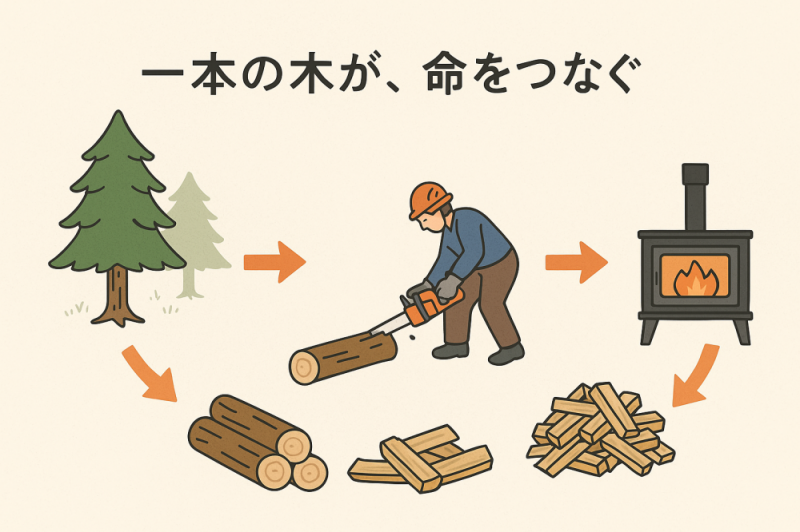 一本の木が、命をつなぐ